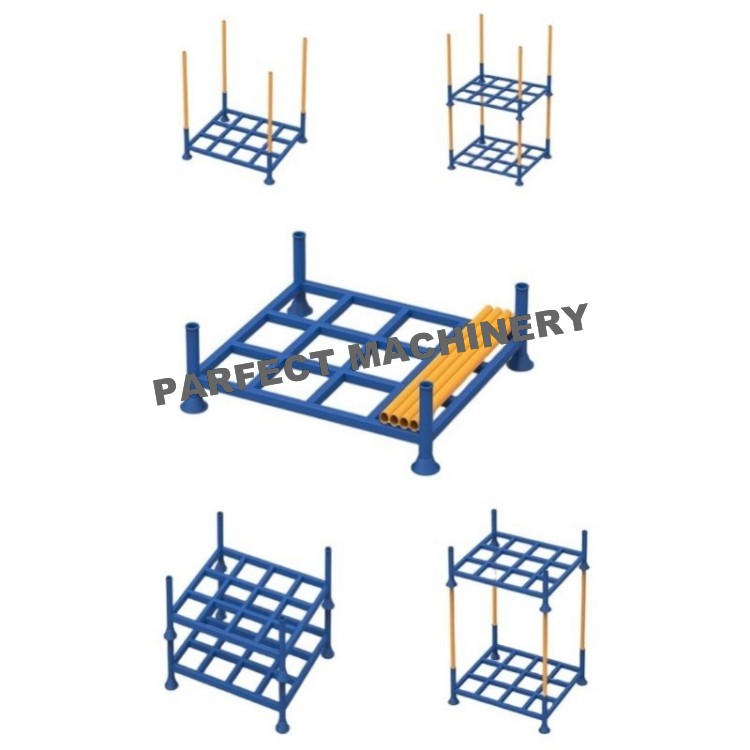 PARFECT MACHINERY